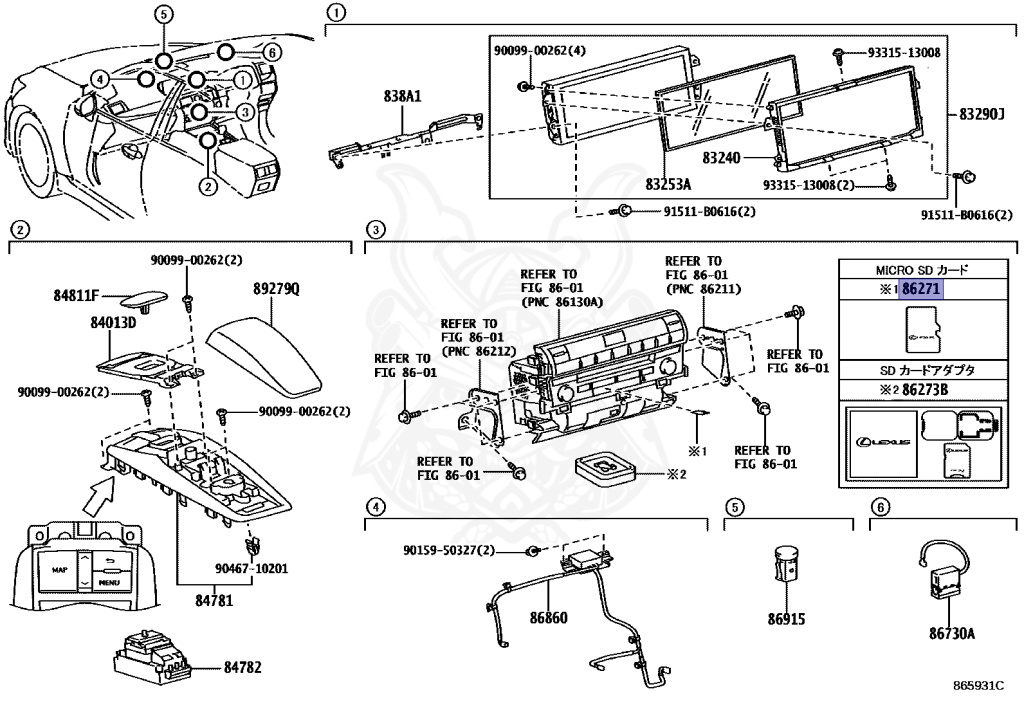 5
6
4
1
3
2

1
90099-00262(4)
93315-13008
838A1
83290J
83240
83253A
93315-13008(2)
91511-B0616(2)
91511-B0616(2)

2
90099-00262(2)
84811F
89279Q
84013D
90099-00262(2)
90099-00262(2)
MAP
MENU
90467-10201
84781
84782

3
REFER TO FIG 86-01 (PNC 86130A)
REFER TO FIG 86-01 (PNC 86211)
REFER TO FIG 86-01 (PNC 86212)
REFER TO FIG 86-01
REFER TO FIG 86-01
REFER TO FIG 86-01
REFER TO FIG 86-01
※1
※2

MICRO SD カード
※1 86271
SD カードアダプタ
※2 86273B
LEXUS

4
90159-50327(2)
86860

5
86915

6
86730A

865931C