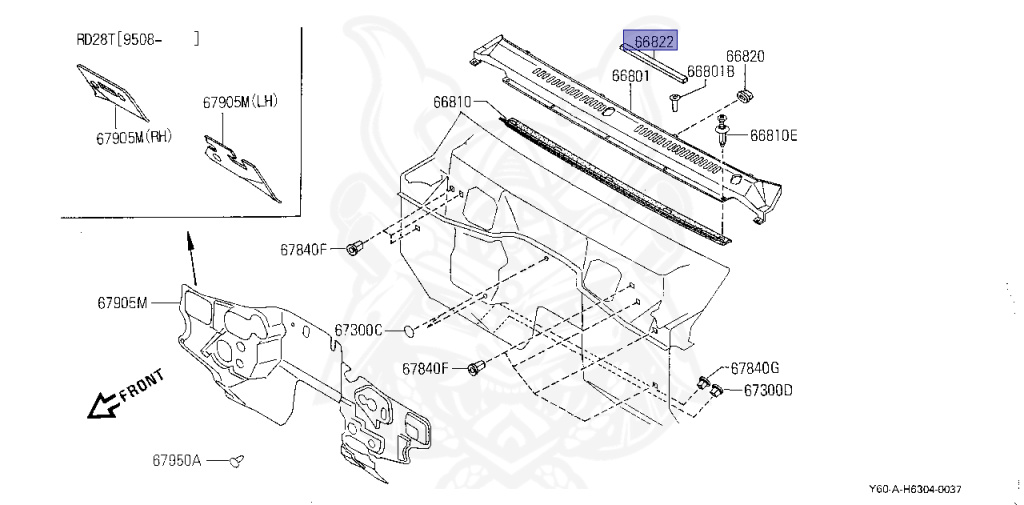 RD28T[9508- ]

67905M(RH)

67905M(LH)

66822

66820

66801B

66801

66810

66810E

67840F

67905M

67300C

67840F

67840G

67300D

FRONT

67950A

Y60-A-H6304-0037