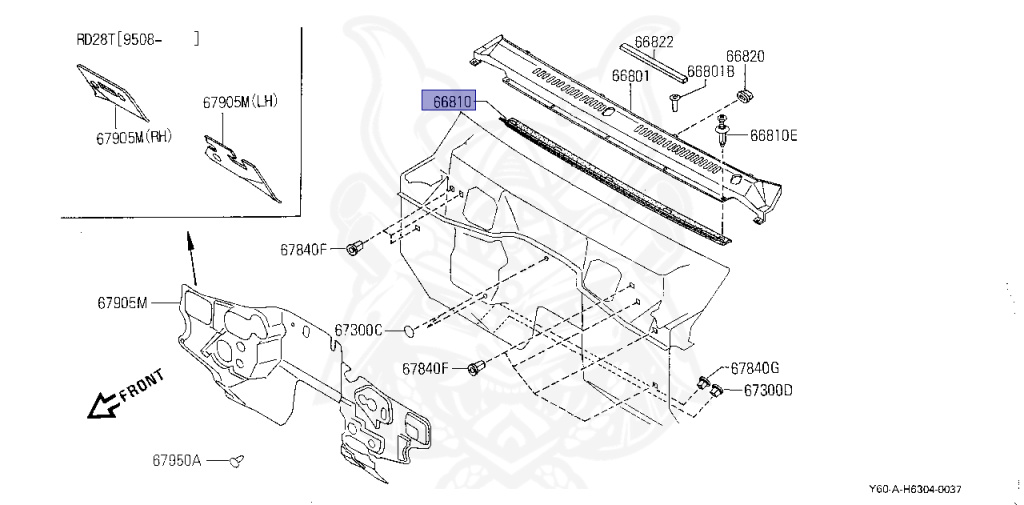 RD28T[9508- ]

67905M(RH)

67905M(LH)

66822

66820

66801

66801B

66810

66810E

67840F

67905M

67300C

67840F

67840G

67300D

FRONT

67950A

Y60-A-H6304-0037