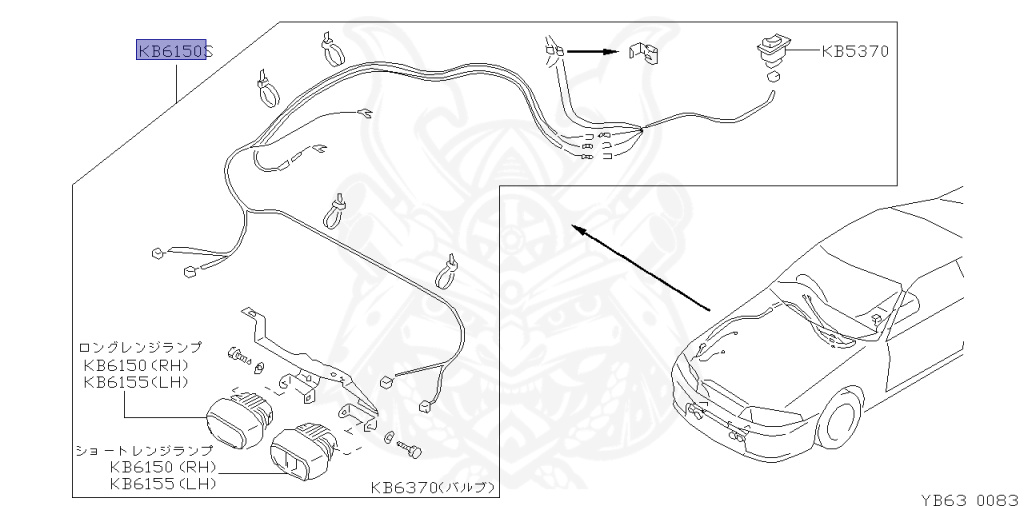 KB6150S

KB5370

ロングレンジランプ
KB6150(RH)
KB6155(LH)

ショートレンジランプ
KB6150(RH)
KB6155(LH)

KB6370(バルブ)

YB63 0083