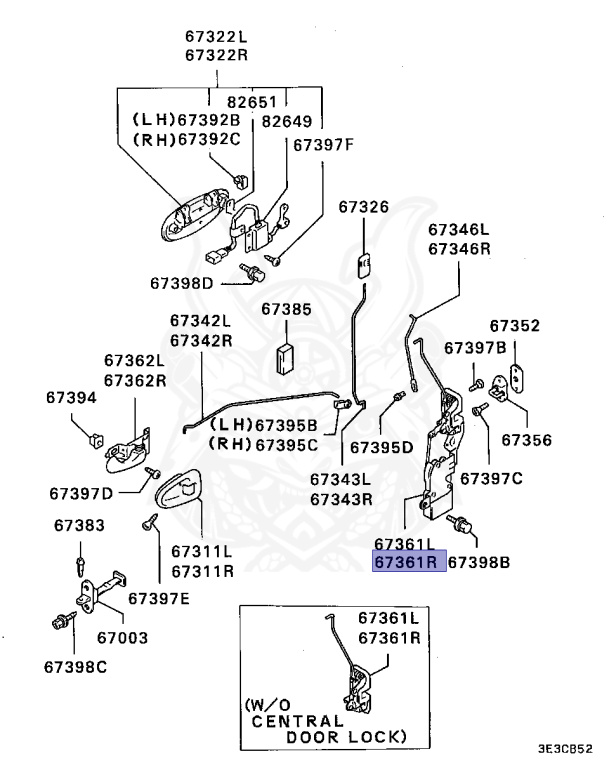 67322L
67322R
82651
(LH)67392B
82649
(RH)67392C
67397F
67398D
67326
67346L
67346R
67342L
67342R
67385
67352
67397B
67362L
67362R
67394
(LH)67395B
(RH)67395C
67395D
67356
67397D
67343L
67343R
67397C
67383
67311L
67311R
67361L
67361R
67398B
67397E
67003
67398C
67361L
67361R
(W/O CENTRAL DOOR LOCK)
3E3CB52