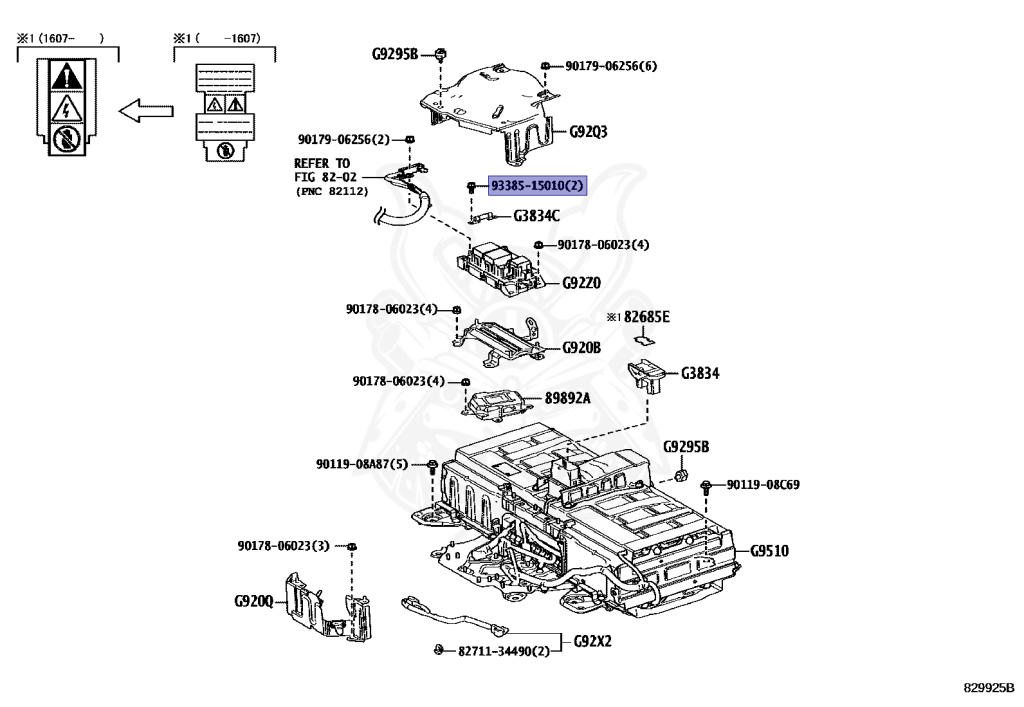 ※1 (1607-    )

※1 (    -1607)

G9295B

90179-06256(6)

G92Q3

90179-06256(2)

REFER TO FIG 82-02 (PNC 82112)

93385-15010(2)

G3834C

90178-06023(4)

G92Z0

90178-06023(4)

※1 82685E

G920B

G3834

90178-06023(4)

89892A

G9295B

90119-08A87(5)

90119-08C69

90178-06023(3)

G9510

G920Q

G92X2

82711-34490(2)

829925B