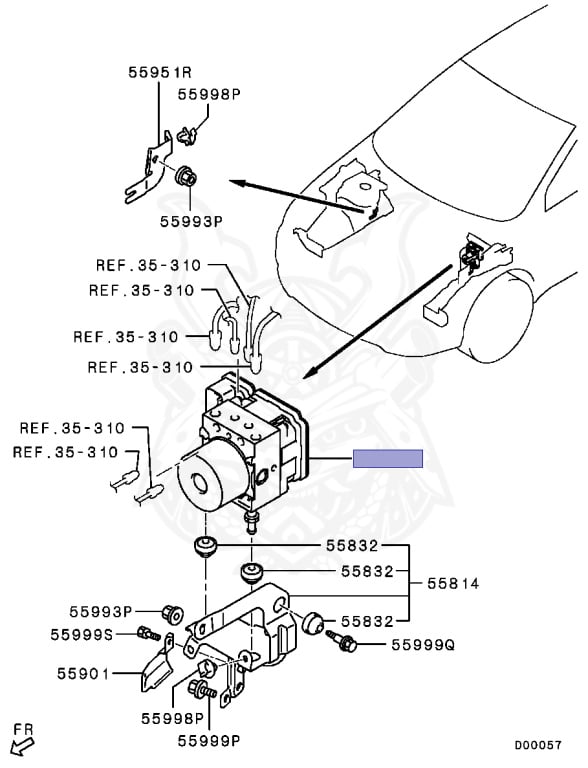 55951R
55998P
55993P
REF.35-310
REF.35-310
REF.35-310
REF.35-310
REF.35-310
REF.35-310
55832
55832
55814
55832
55993P
55999S
55999Q
55901
55998P
55999P
FR
D00057