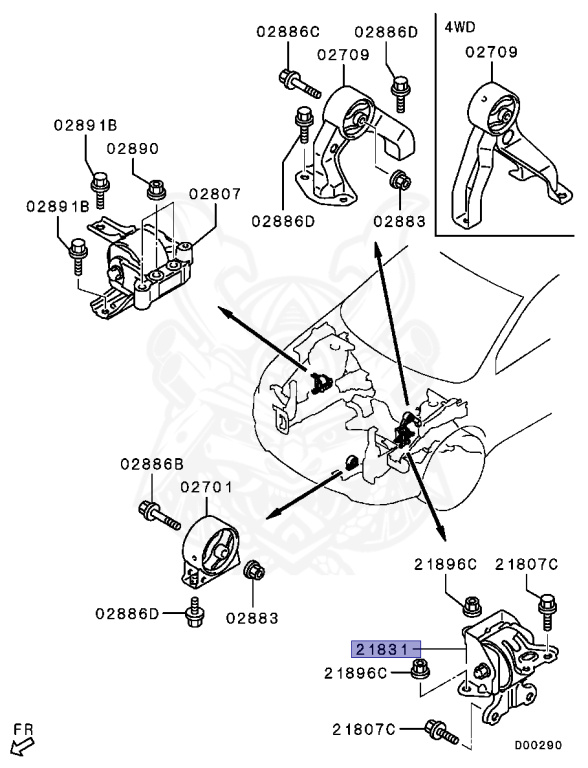 02886C
02886D
02709
4WD
02709
02891B
02890
02891B
02807
02886D
02883
02886B
02701
02886D
02883
21896C
21807C
21831
21896C
21807C
FR
D00290