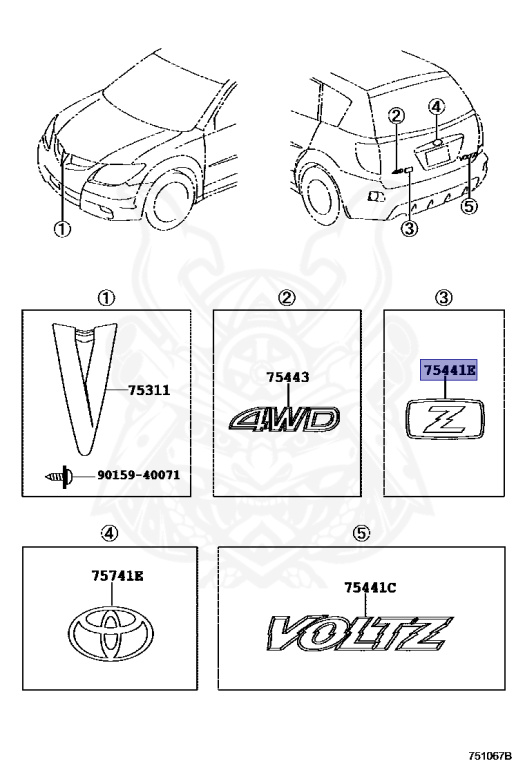 ①
②
④
③
⑤

①
75311
90159-40071

②
75443
4WD

③
75441E
Z

④
75741E

⑤
75441C
VOLTZ

751067B