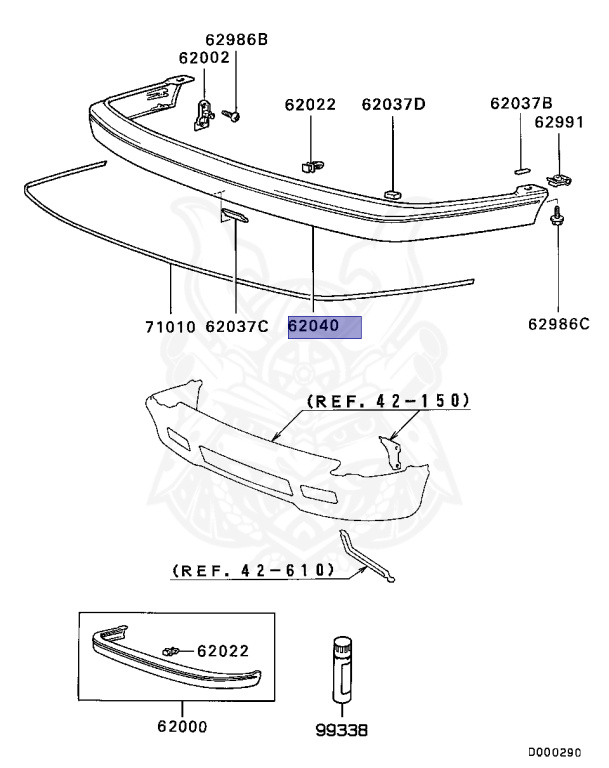 62986B
62002
62022
62037D
62037B
62991
71010
62037C
62040
62986C
(REF. 42-150)
(REF. 42-610)
62022
62000
99338
D000290