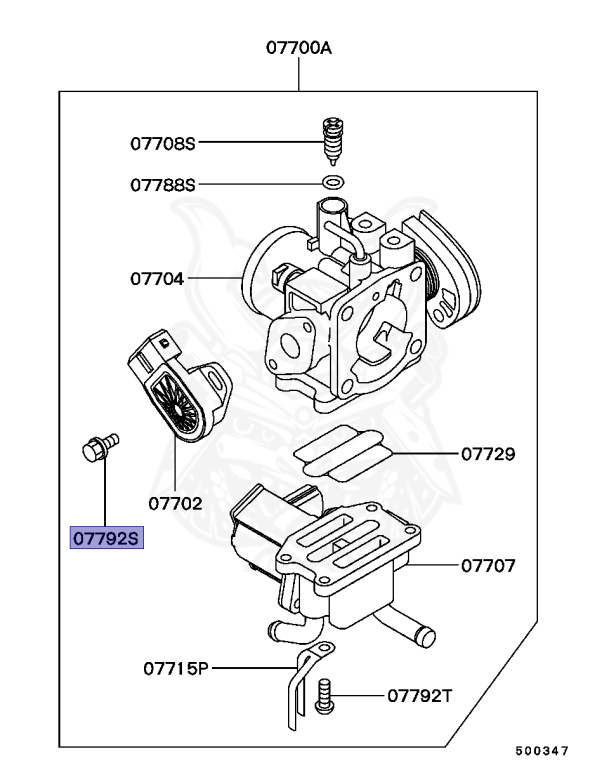 07700A

07708S

07788S

07704

07729

07702

07792S

07707

07715P

07792T

500347