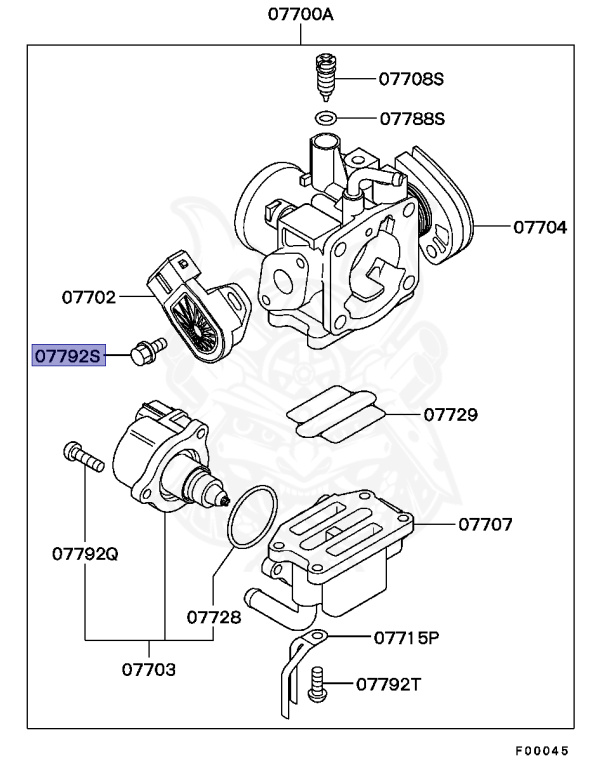 07700A

07708S

07788S

07704

07702

07792S

07729

07707

07792Q

07728

07715P

07703

07792T

F00045