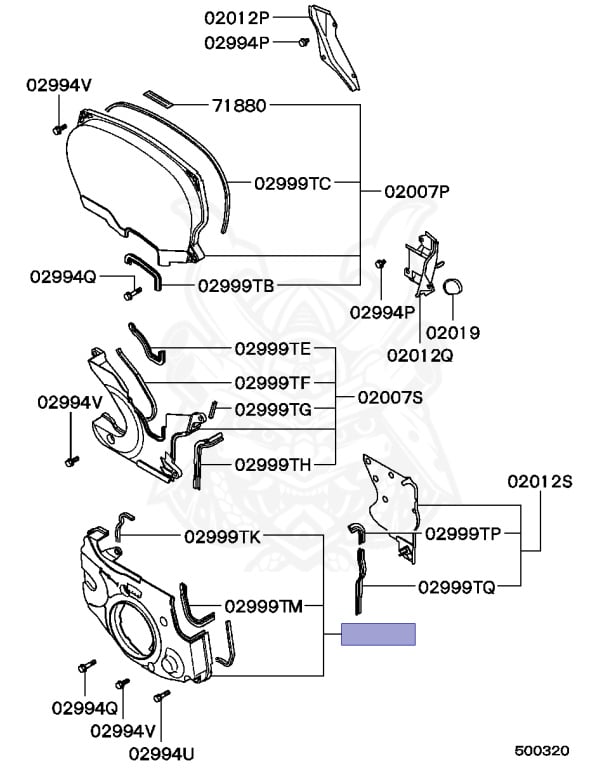 02012P
02994P
02994V
71880
02999TC
02007P
02994Q
02999TB
02994P
02019
02012Q
02999TE
02999TF
02007S
02994V
02999TG
02999TH
02012S
02999TK
02999TP
02999TQ
02999TM
02994Q
02994V
02994U
500320