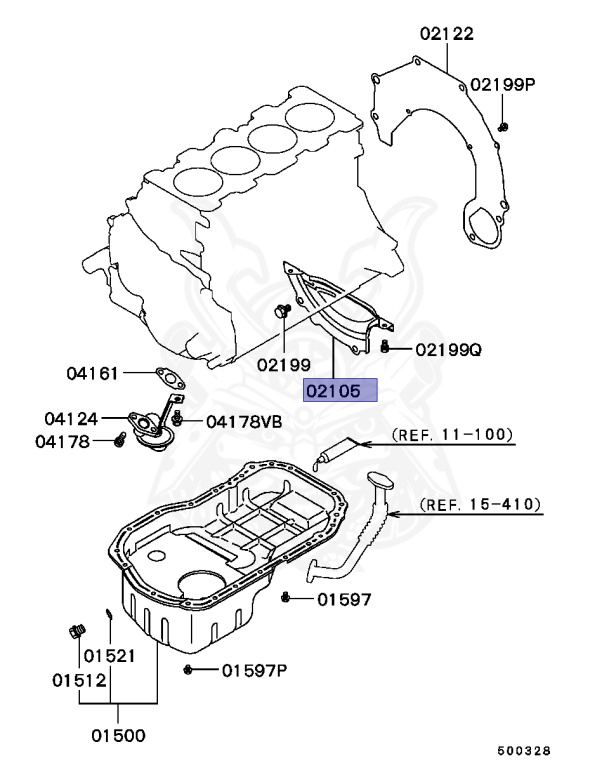 02122

02199P

02199

02199Q

02105

04161

04124

04178VB

04178

(REF. 11-100)

(REF. 15-410)

01597

01521

01512

01597P

01500

500328