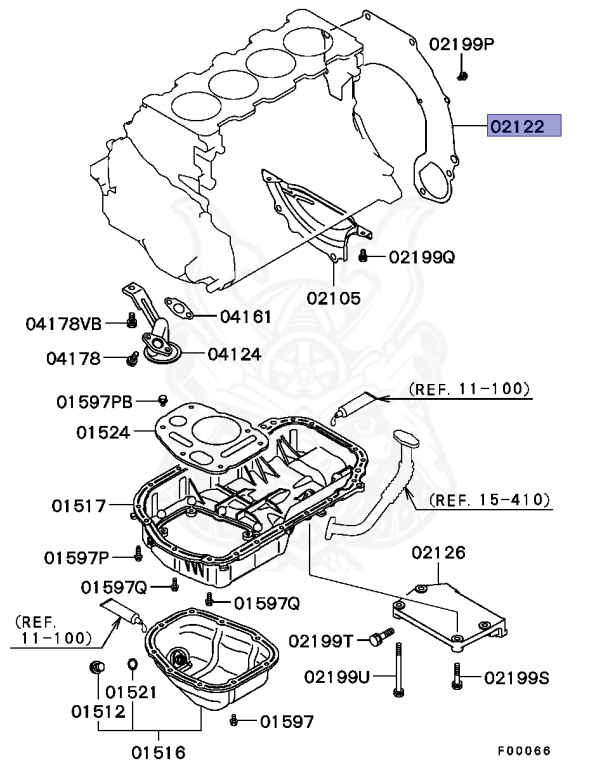 02199P
02122
02199Q
02105
04178VB
04161
04178
04124
01597PB
(REF. 11-100)
01524
01517
(REF. 15-410)
01597P
02126
01597Q
01597Q
(REF. 11-100)
02199T
02199U
02199S
01521
01512
01597
01516
F00066