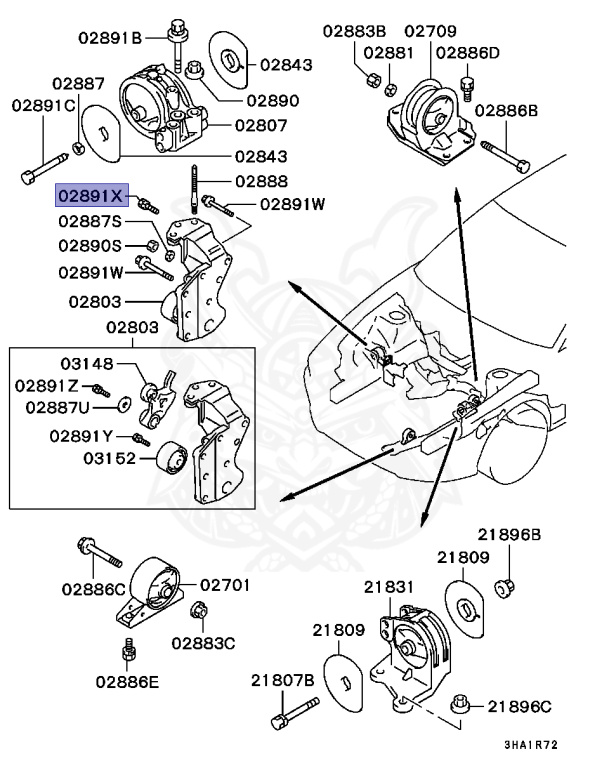 02891B
02843
02887
02890
02891C
02807
02843
02888
02891X
02891W
02887S
02890S
02891W
02803
02803
03148
02891Z
02887U
02891Y
03152
02883B
02709
02881
02886D
02886B
02886C
02701
02883C
02886E
21896B
21809
21831
21809
21807B
21896C
3HA1R72