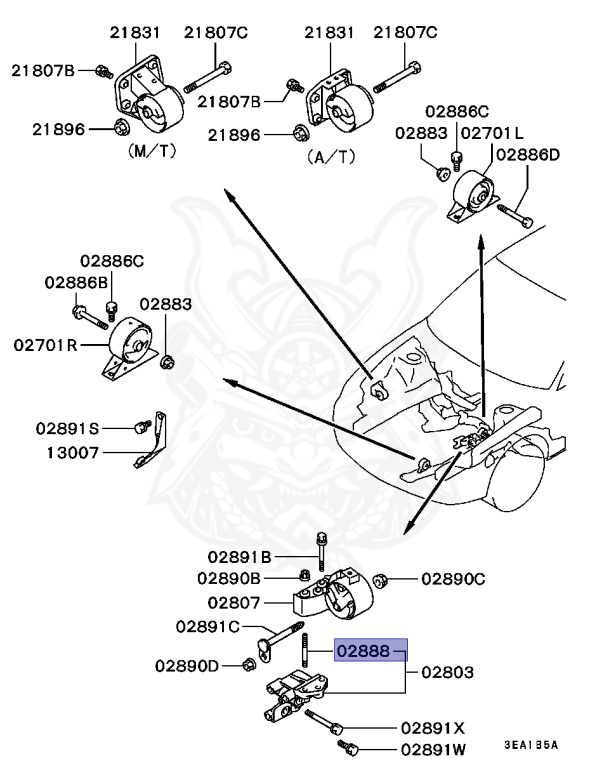 21831
21807C
21807B
21896
(M/T)
21831
21807C
21807B
21896
(A/T)
02886C
02883
02701L
02886D
02886C
02886B
02883
02701R
02891S
13007
02891B
02890B
02890C
02807
02891C
02888
02890D
02803
02891X
02891W
3EA135A