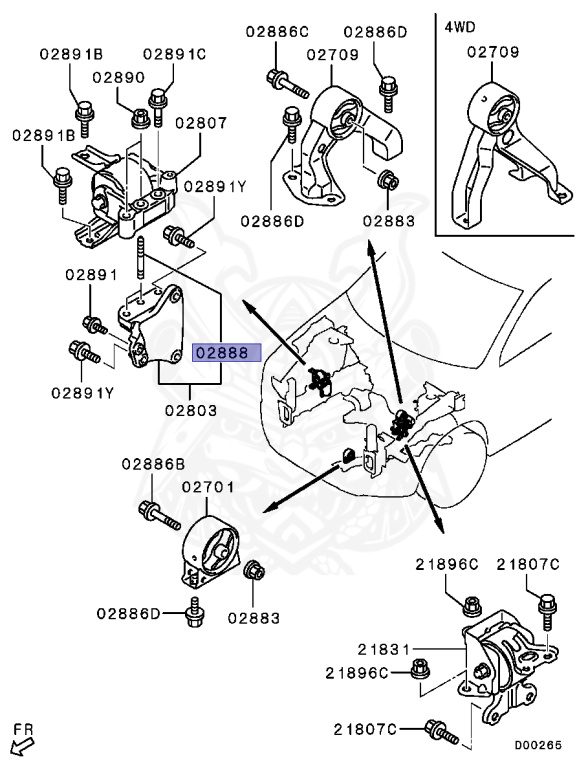 02891B
02891C
02890
02807
02891B
02891Y
02891
02888
02891Y
02803
02886C
02886D
02709
02886D
02883
4WD
02709
02886B
02701
02886D
02883
21896C
21807C
21831
21896C
21807C
FR
D00265