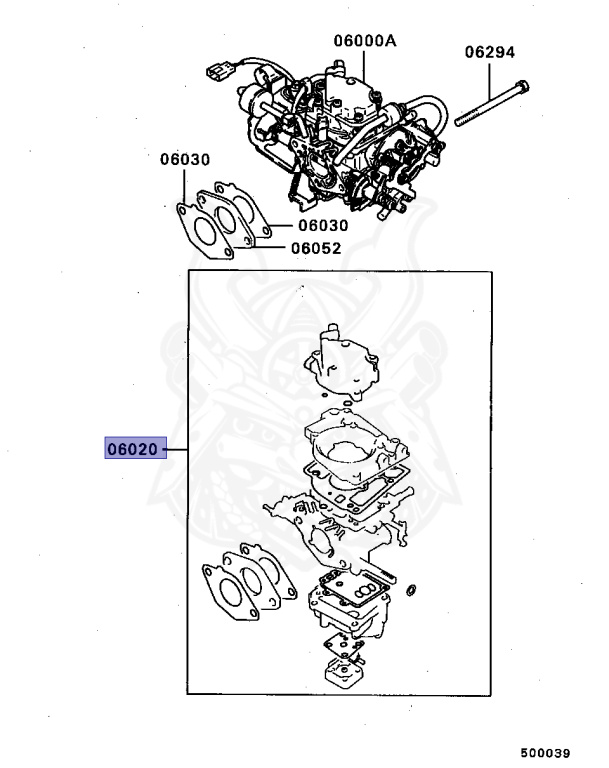 06000A
06294
06030
06030
06052
06020
500039