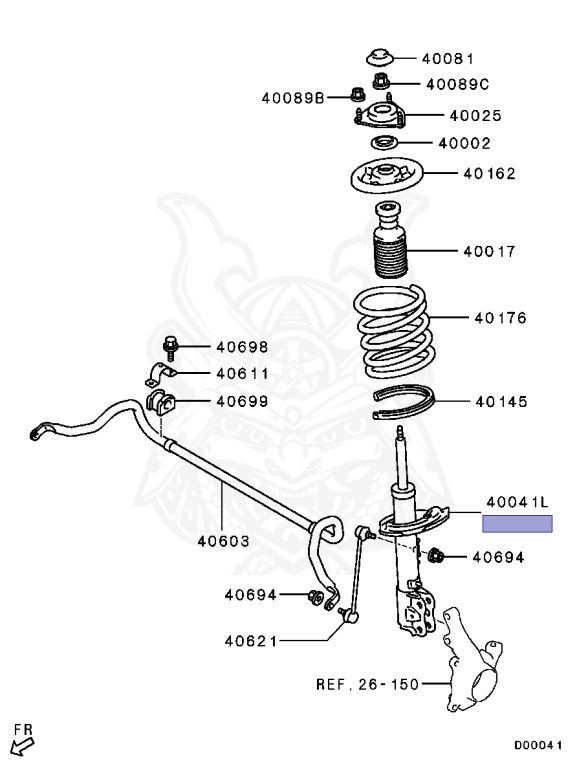 40081
40089C
40089B
40025
40002
40162
40017
40176
40698
40611
40699
40145
40041L
40603
40694
40694
40621
REF. 26-150
FR
D00041