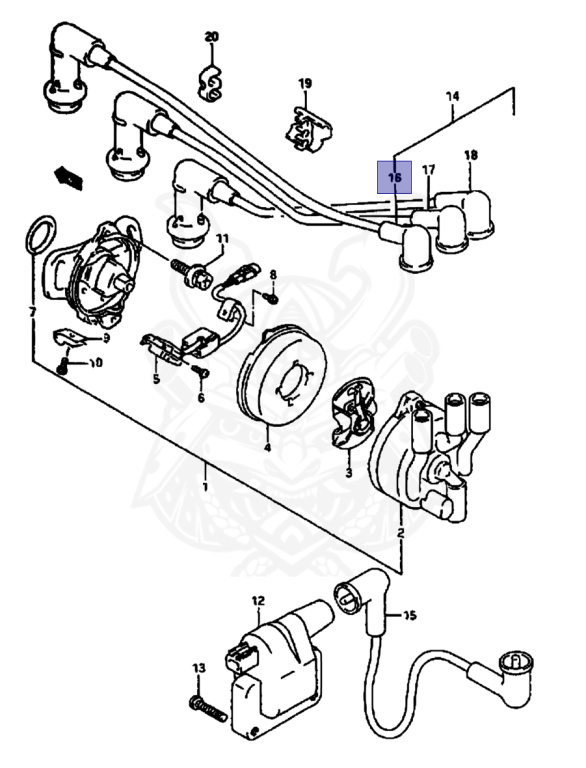 20
19
14
16
17
18
11
8
7
9
10
5
6
4
3
1
2
12
15
13