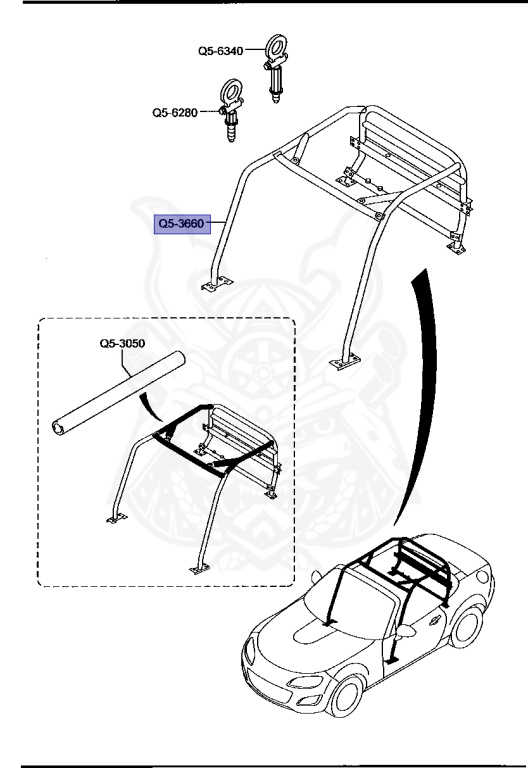 Q5-6340

Q5-6280

Q5-3660

Q5-3050