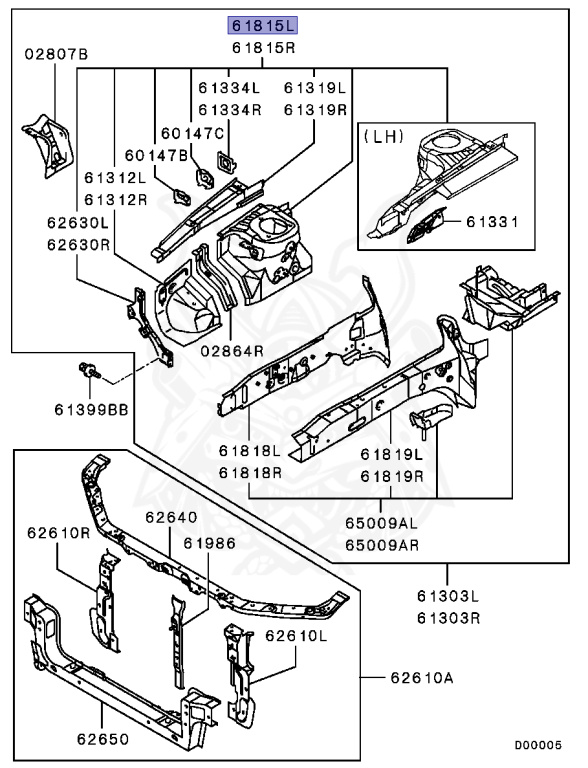 61815L
61815R
02807B
61334L
61334R
61319L
61319R
60147C
60147B
61312L
61312R
62630L
62630R
(LH)
61331
02864R
61399BB
61818L
61818R
61819L
61819R
65009AL
65009AR
62640
62610R
61986
61303L
61303R
62610L
62610A
62650
D00005