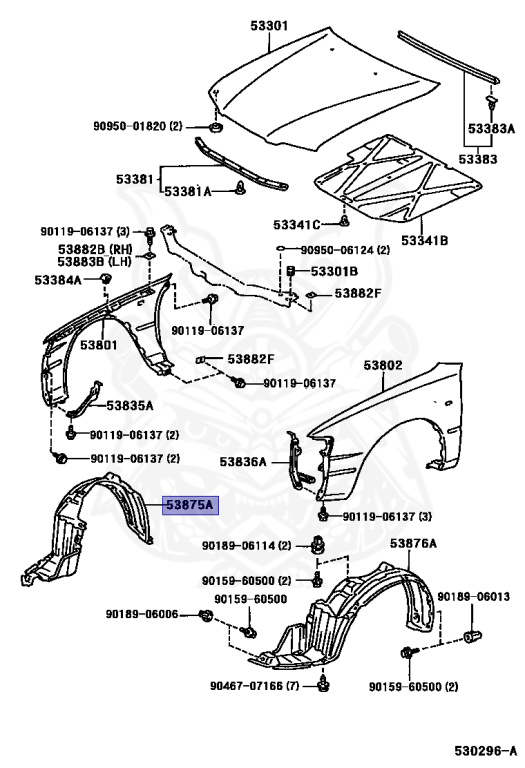 53301
90950-01820 (2)
53383A
53383
53381
53381A
53341C
53341B
90119-06137 (3)
53882B (RH)
53883B (LH)
90950-06124 (2)
53301B
53384A
53882F
90119-06137
53801
53882F
90119-06137
53802
53835A
90119-06137 (2)
90119-06137 (2)
53836A
53875A
90119-06137 (3)
90189-06114 (2)
53876A
90159-60500 (2)
90159-60500
90189-06013
90189-06006
90467-07166 (7)
90159-60500 (2)
530296-A