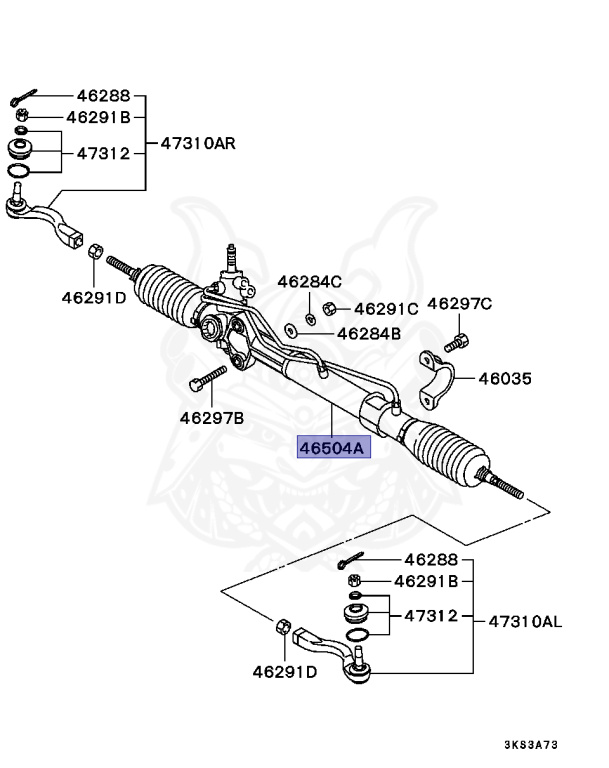 46288
46291B
47312
47310AR
46291D
46284C
46291C
46297C
46284B
46035
46297B
46504A
46288
46291B
47312
47310AL
46291D
3KS3A73