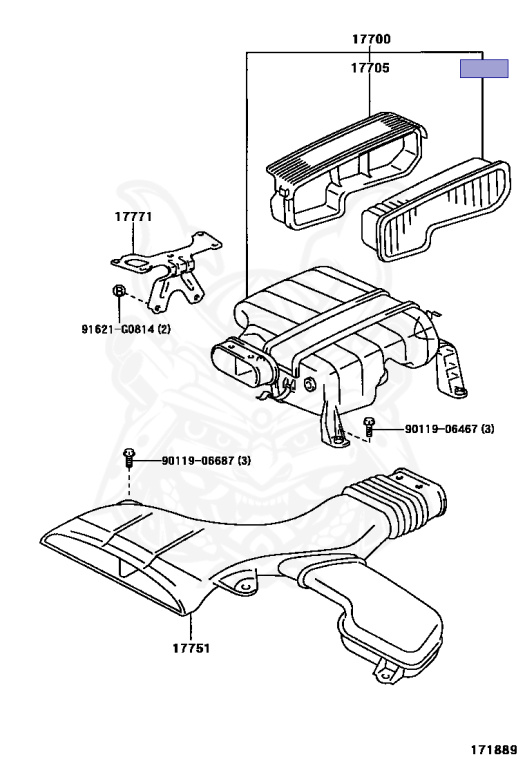 17700
17705
17771
B
91621-G0814 (2)
90119-06467 (3)
90119-06687 (3)
17751
171889