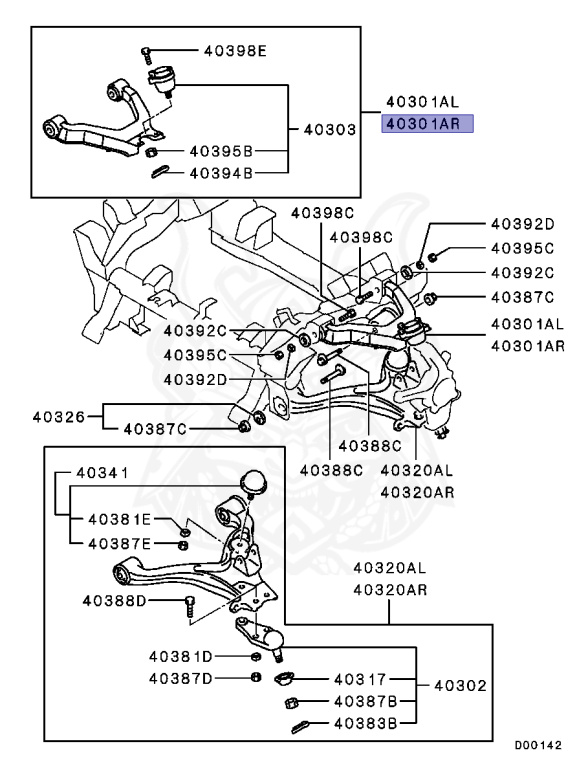 40398E
40303
40395B
40394B
40301AL
40301AR
40398C
40398C
40392D
40395C
40392C
40387C
40301AL
40301AR
40392C
40395C
40392D
40326
40387C
40388C
40388C
40320AL
40320AR
40341
40381E
40387E
40388D
40320AL
40320AR
40381D
40387D
40317
40302
40387B
40383B
D00142