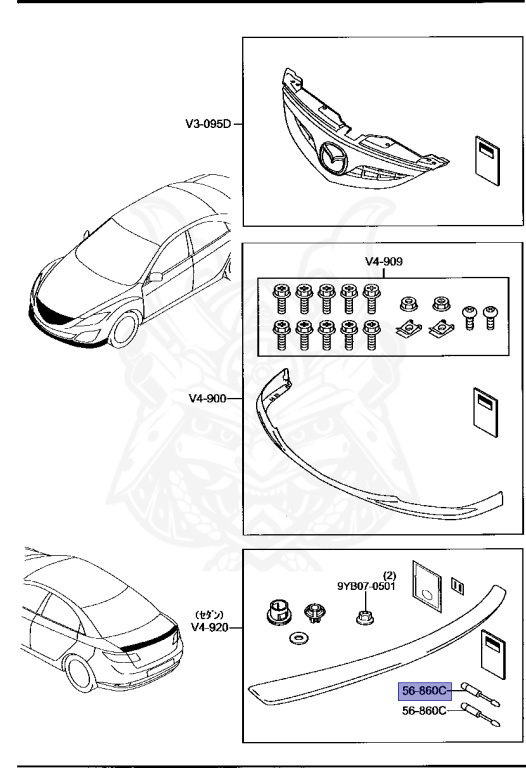 V3-095D

V4-909

V4-900

(2)
9YB07-0501

(セダン)
V4-920

56-860C

56-860C