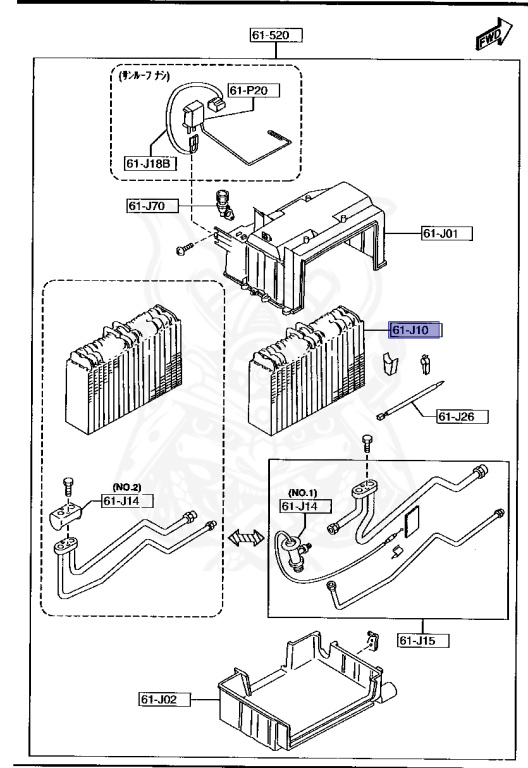 61-520

FWD

(サンルーフ ナシ)

61-P20

61-J18B

61-J70

61-J01

61-J10

61-J26

(NO.2)
61-J14

(NO.1)
61-J14

61-J15

61-J02