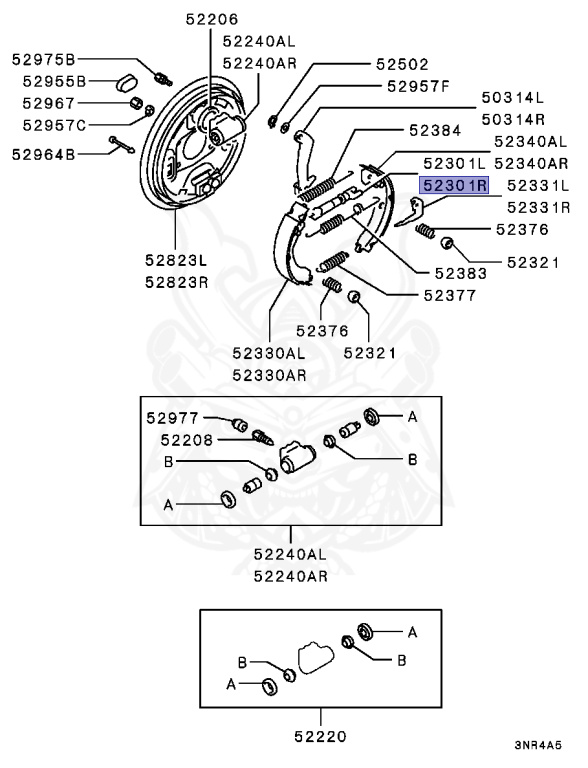 52206
52240AL
52240AR
52975B
52955B
52967
52957C
52964B
52502
52957F
50314L
50314R
52384
52340AL
52340AR
52301L
52301R
52331L
52331R
52376
52321
52383
52377
52823L
52823R
52376
52321
52330AL
52330AR

52977
52208
B
A
A
B

52240AL
52240AR

A
B
B
A

52220

3NR4A5