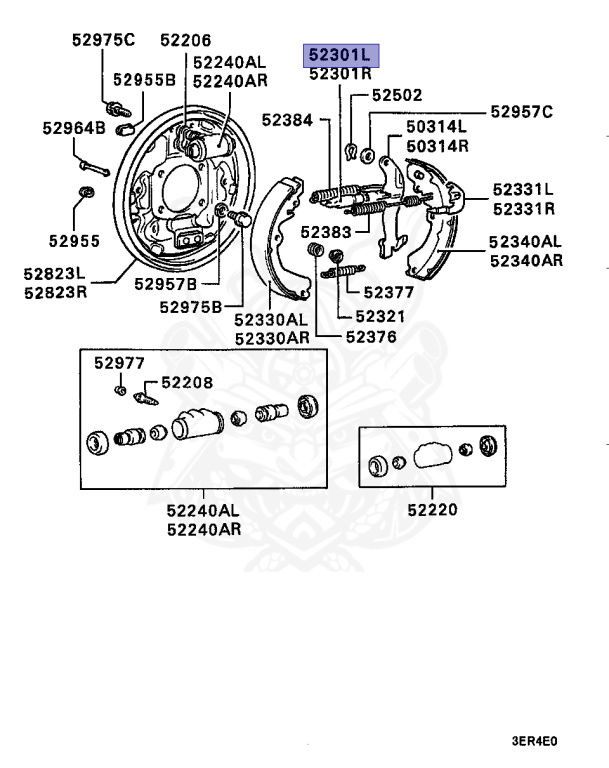 52975C
52206
52240AL
52240AR
52955B
52964B
52955
52823L
52823R
52957B
52975B
52301L
52301R
52502
52957C
52384
50314L
50314R
52331L
52331R
52383
52340AL
52340AR
52377
52321
52376
52330AL
52330AR
52977
52208
52240AL
52240AR
52220
3ER4E0