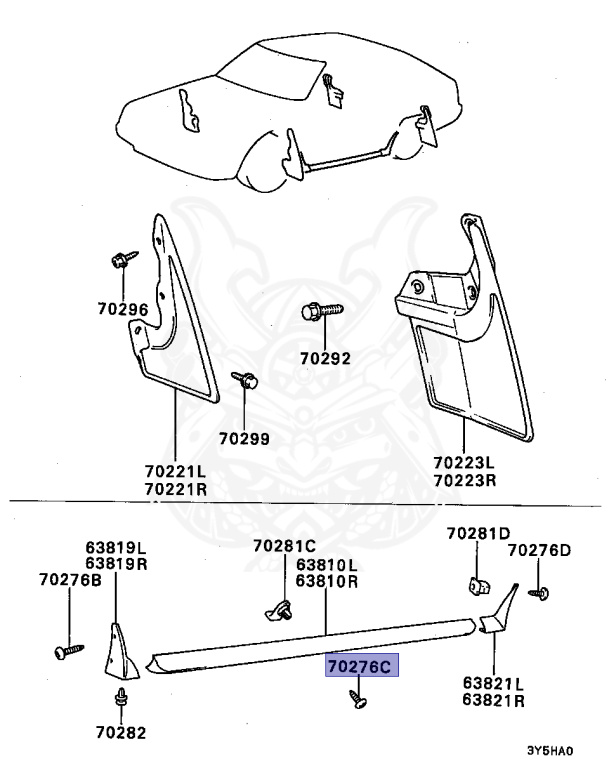 70296

70292

70299

70221L
70221R

70223L
70223R

63819L
63819R

70276B

70281C

63810L
63810R

70281D

70276D

70276C

63821L
63821R

70282

3Y5HA0