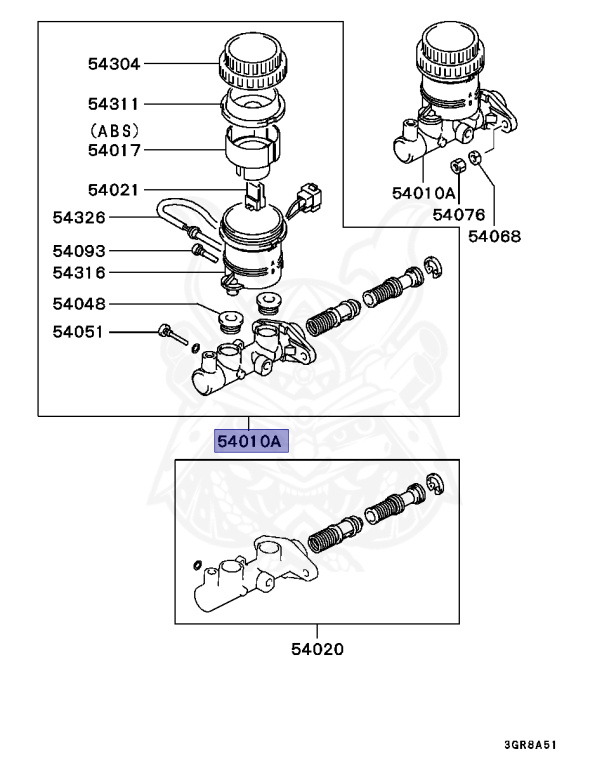 54304
54311
(ABS)
54017
54021
54326
54093
54316
54048
54051
54010A
54076
54068
54010A
54020
3GR8A51