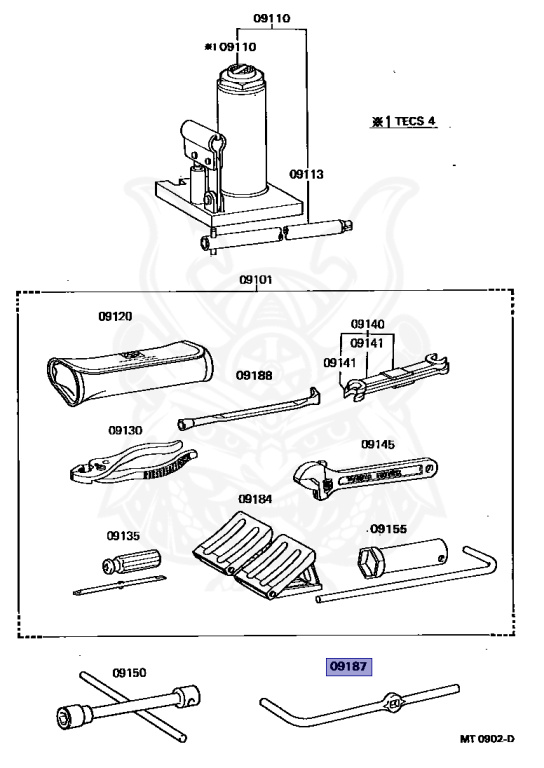 09110

※1 09110

※1 TECS 4

09113

09101

09120

09140

09141

09141

09188

09130

09145

09184

09135

09155

09150

09187

MT 0902-D