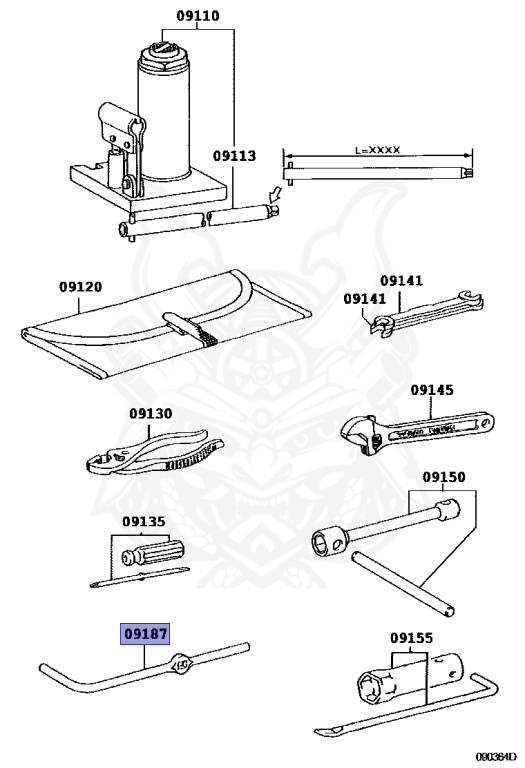 09110

09113

L=XXXX

09120

09141

09141

09145

09130

09150

09135

09187

09155

090364D