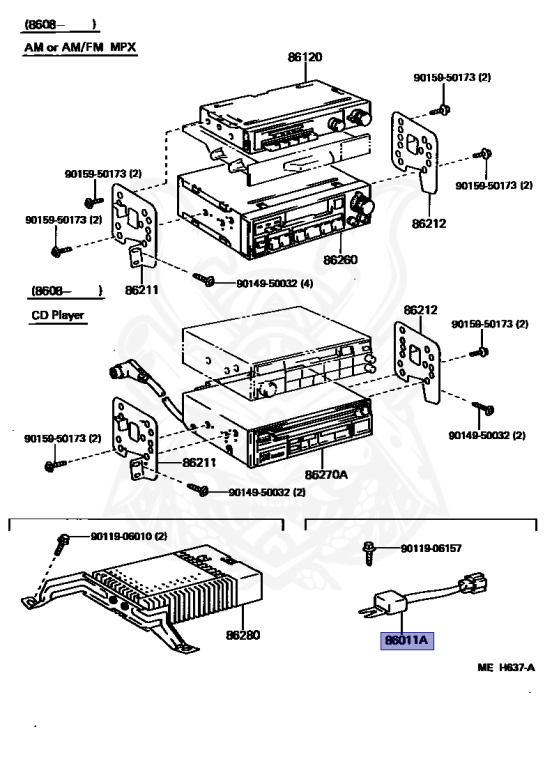 (8608– )
AM or AM/FM MPX

86120
90159-50173 (2)
90159-50173 (2)
90159-50173 (2)
90159-50173 (2)
86212
86260
86211
90149-50032 (4)

(8608– )
CD Player

86212
90159-50173 (2)
90149-50032 (2)
90159-50173 (2)
86211
86270A
90149-50032 (2)

90119-06010 (2)
86280

90119-06157
86011A

ME H637-A