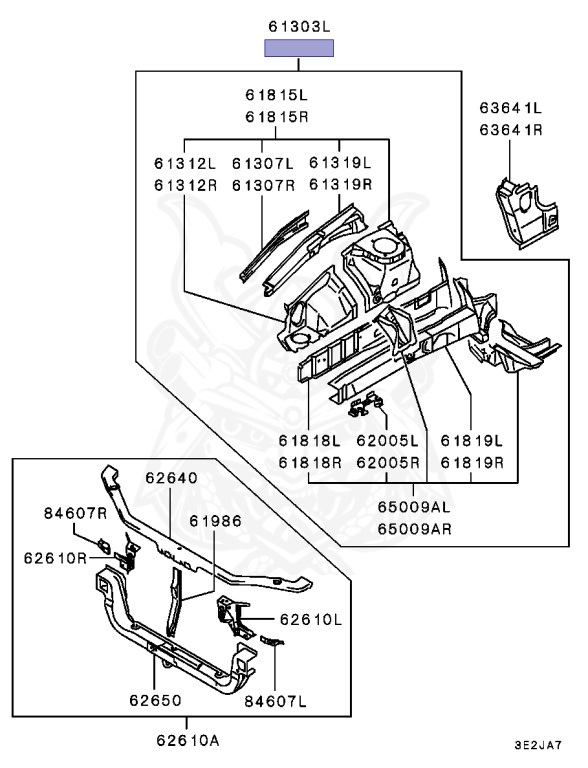 61303L

61815L
61815R

63641L
63641R

61312L
61312R

61307L
61307R

61319L
61319R

61818L
61818R

62005L
62005R

61819L
61819R

65009AL
65009AR

62640

84607R

61986

62610R

62610L

62650

84607L

62610A

3E2JA7