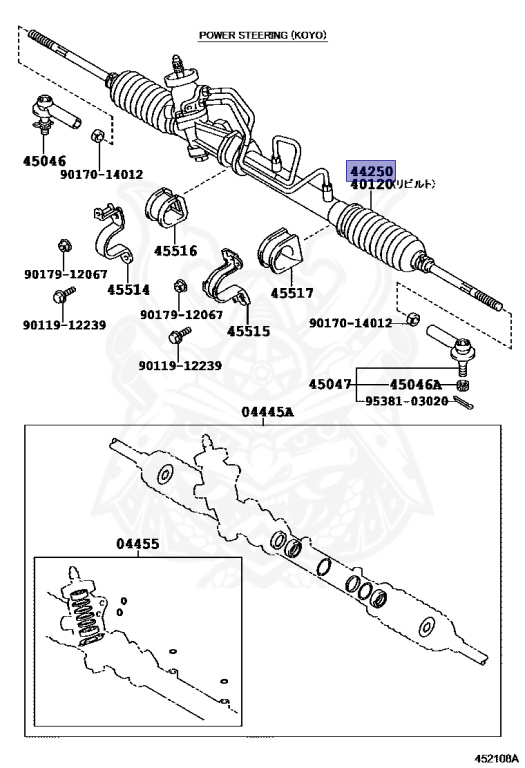 POWER STEERING (KOYO)

45046
90170-14012
44250
40120(リビルト)
45516
90179-12067
45514
90119-12239
90179-12067
45515
45517
90119-12239
90170-14012
45047
45046A
95381-03020
04445A
04455

452108A