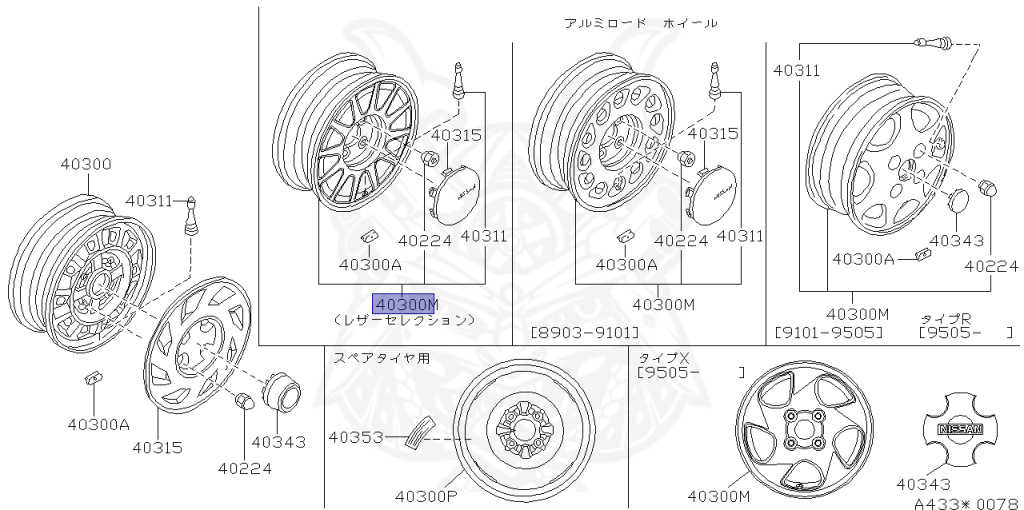 アルミロード　ホイール

40300
40311
40300A
40315
40224
40343

40315
40224
40311
40300A
40300M
（レザーセレクション）

40315
40224
40311
40300A
40300M
[8903-9101]

40311
40343
40300A
40224
40300M
[9101-9505]
タイプR
[9505-　]

スペアタイヤ用
40353
40300P

タイプX
[9505-　]
40300M

NISSAN
40343
A433＊0078