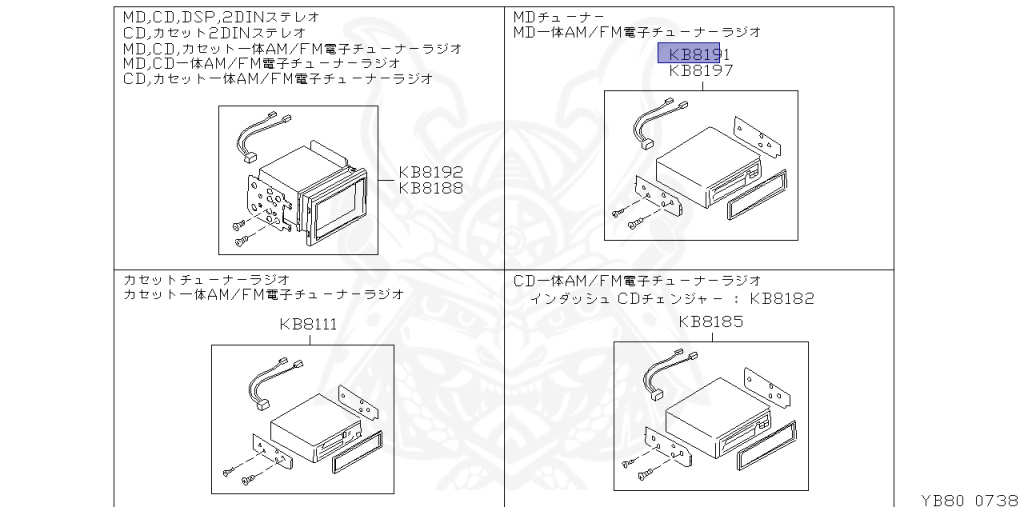 MD,CD,DSP,2DINステレオ
CD,カセット2DINステレオ
MD,CD,カセット一体AM/FM電子チューナーラジオ
MD,CD一体AM/FM電子チューナーラジオ
CD,カセット一体AM/FM電子チューナーラジオ

KB8192
KB8188

MDチューナー
MD一体AM/FM電子チューナーラジオ

KB8191
KB8197

カセットチューナーラジオ
カセット一体AM/FM電子チューナーラジオ

KB8111

CD一体AM/FM電子チューナーラジオ
インダッシュ CDチェンジャー : KB8182

KB8185

YB80 0738