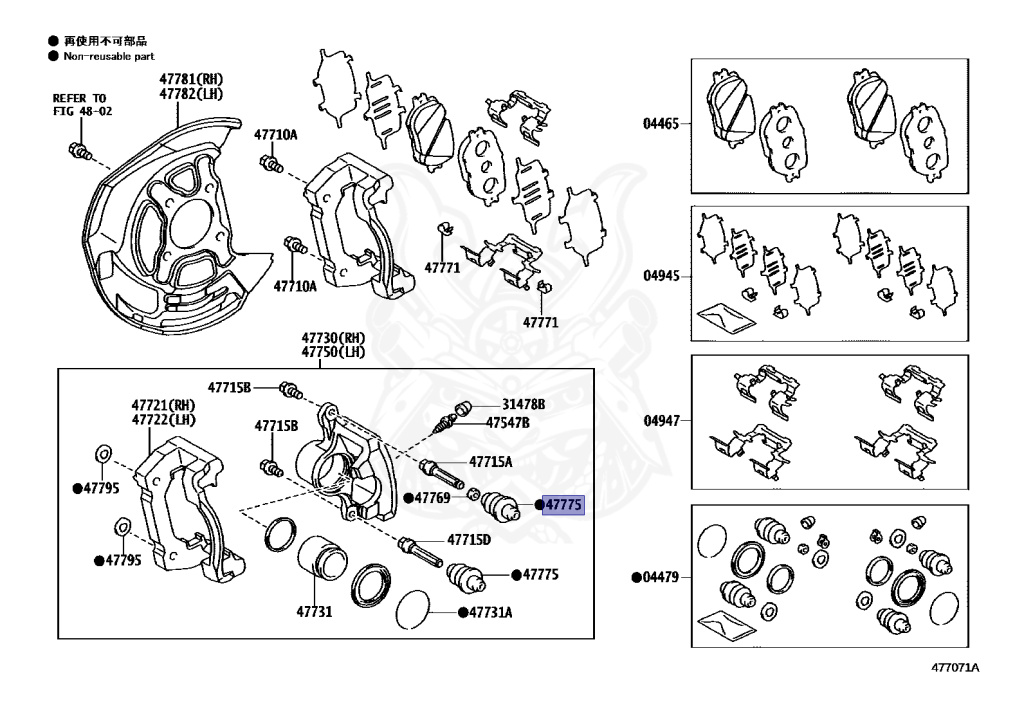 ● 再使用不可部品
● Non-reusable part

REFER TO
FIG 48-02

47781(RH)
47782(LH)

47710A

47710A

47771

47771

47730(RH)
47750(LH)

47715B

47721(RH)
47722(LH)

47715B

31478B

47547B

47715A

●47795

●47769

●47775

●47795

47715D

●47775

47731

●47731A

04465

04945

04947

●04479

477071A