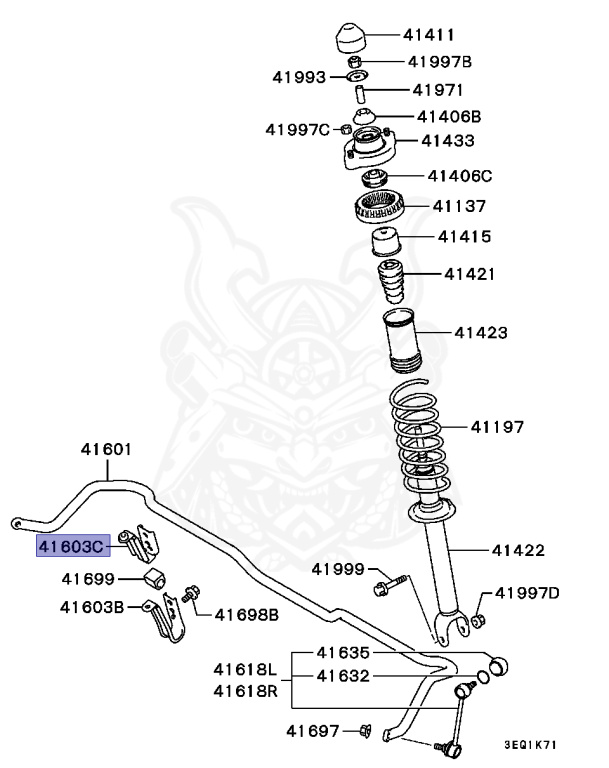 41411
41997B
41993
41971
41406B
41997C
41433
41406C
41137
41415
41421
41423
41197
41601
41603C
41422
41699
41999
41997D
41603B
41698B
41635
41618L
41618R
41632
41697
3EQ1K71