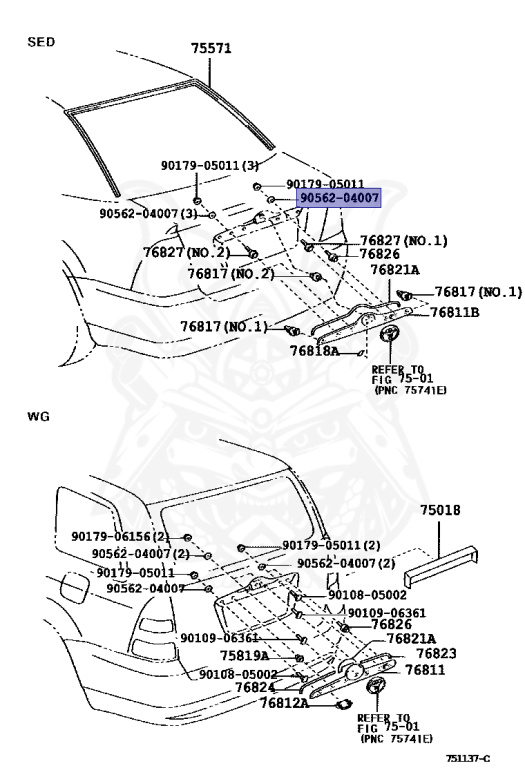 SED

75571

90179-05011(3)

90179-05011

90562-04007

90562-04007(3)

76827(NO.2)

76827(NO.1)

76826

76817(NO.2)

76821A

76817(NO.1)

76811B

76817(NO.1)

76818A

REFER TO FIG 75-01 (PNC 75741E)

WG

75018

90179-06156(2)

90179-05011(2)

90562-04007(2)

90562-04007(2)

90179-05011

90562-04007

90108-05002

90109-06361

76826

90109-06361

76821A

75819A

76823

90108-05002

76811

76824

76812A

REFER TO FIG 75-01 (PNC 75741E)

751137-C