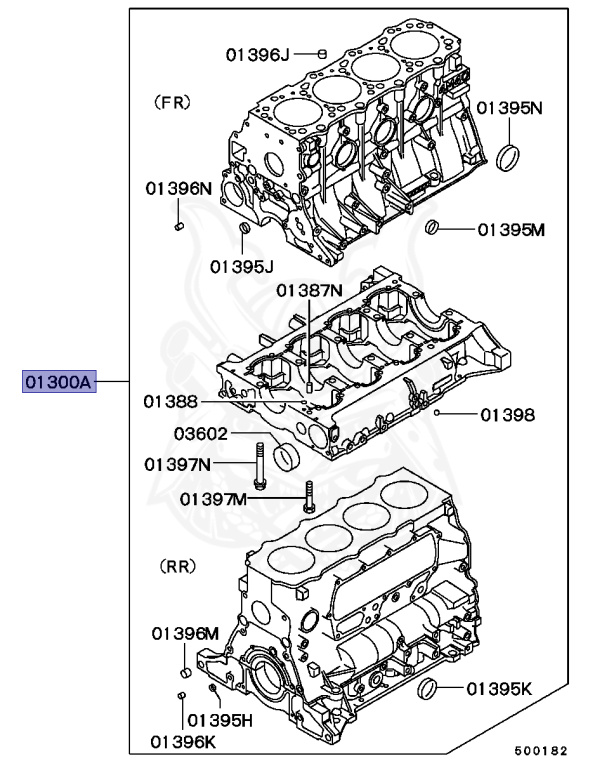 01396J
(FR)
01395N
01396N
01395M
01395J
01387N
01300A
01388
01398
03602
01397N
01397M
(RR)
01396M
01395K
01395H
01396K
500182