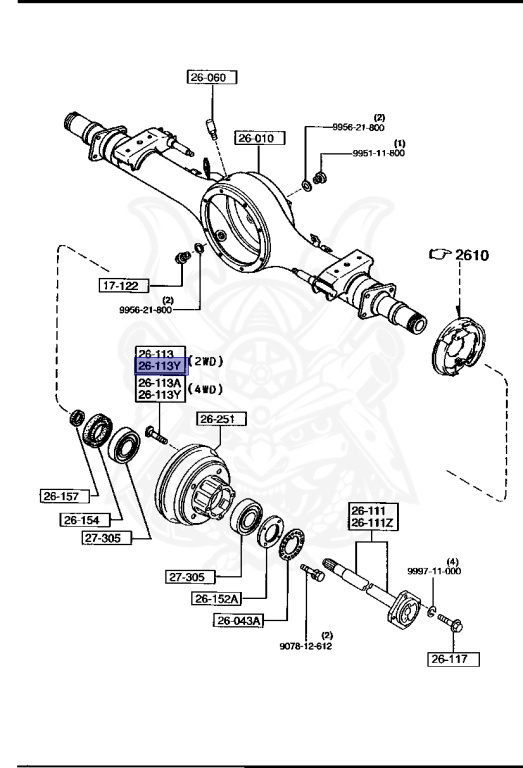 26-060

26-010

(2)
9956-21-800

(1)
9951-11-800

2610

17-122

(2)
9956-21-800

26-113
26-113Y (2WD)

26-113A
26-113Y (4WD)

26-251

26-157

26-154

27-305

27-305

26-152A

26-043A

(2)
9078-12-612

26-111
26-111Z

(4)
9997-11-000

26-117