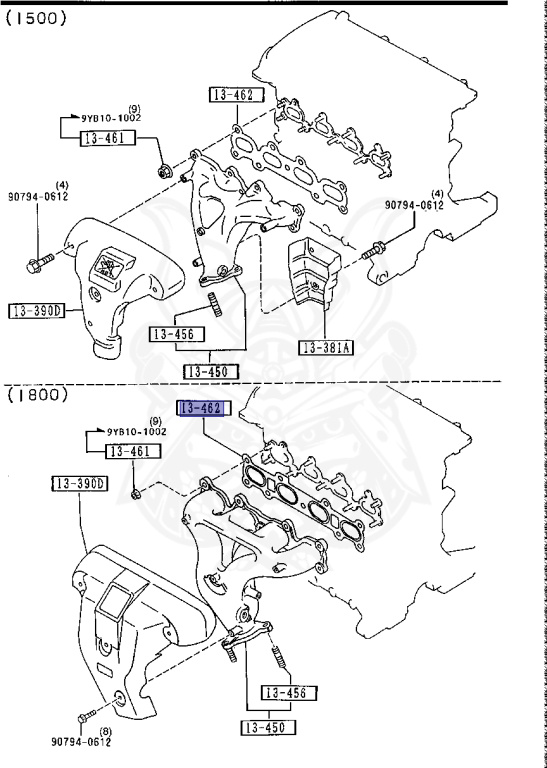 (1500)

13-462

(9)
9YB10-1002
13-461

(4)
90794-0612

(4)
90794-0612

13-390D

13-456

13-381A

13-450

(1800)

13-462

(9)
9YB10-1002
13-461

13-390D

13-456

13-450

(8)
90794-0612