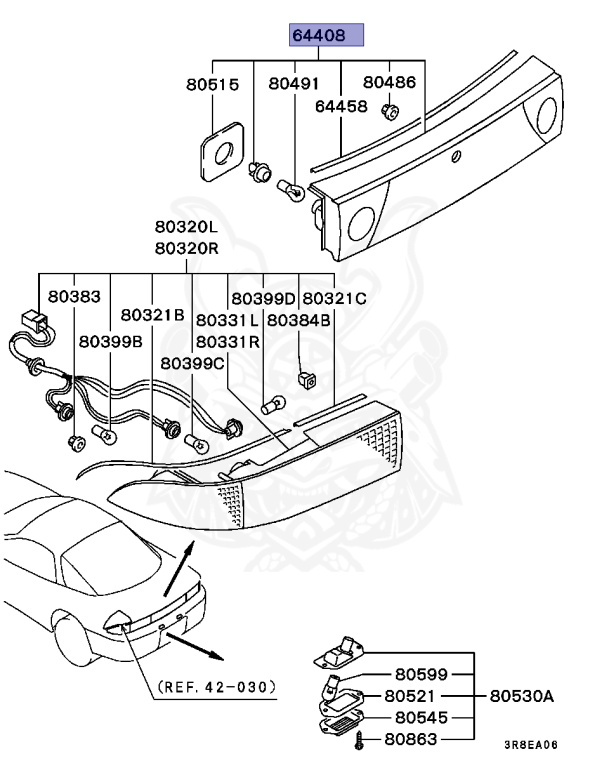 64408

80515
80491
80486
64458

80320L
80320R

80383
80321B
80399D
80321C
80331L
80384B
80399B
80331R
80399C

(REF. 42-030)

80599
80521
80530A
80545
80863

3R8EA06