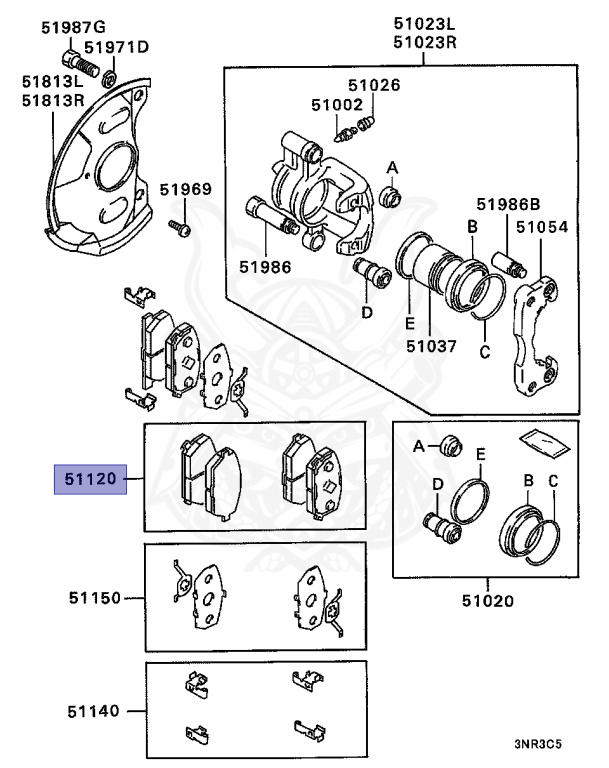 51987G
51971D
51813L
51813R
51969
51023L
51023R
51026
51002
A
51986B
B
51054
51986
D
E
51037
C
51120
A
E
D
B
C
51020
51150
51140
3NR3C5