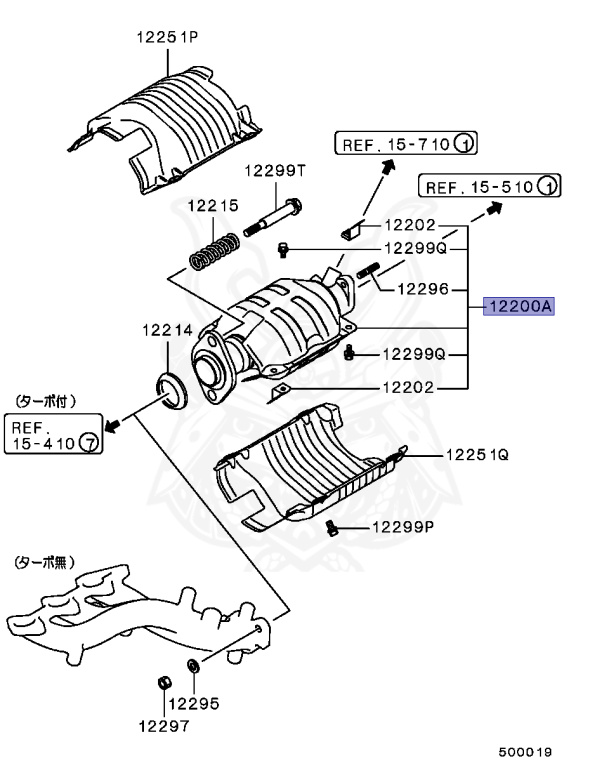 12251P

REF. 15-710 1

12299T

REF. 15-510 1

12215

12202

12299Q

12296

12200A

12214

12299Q

12202

(ターボ付)

REF. 15-410 7

12251Q

12299P

(ターボ無)

12295

12297

500019