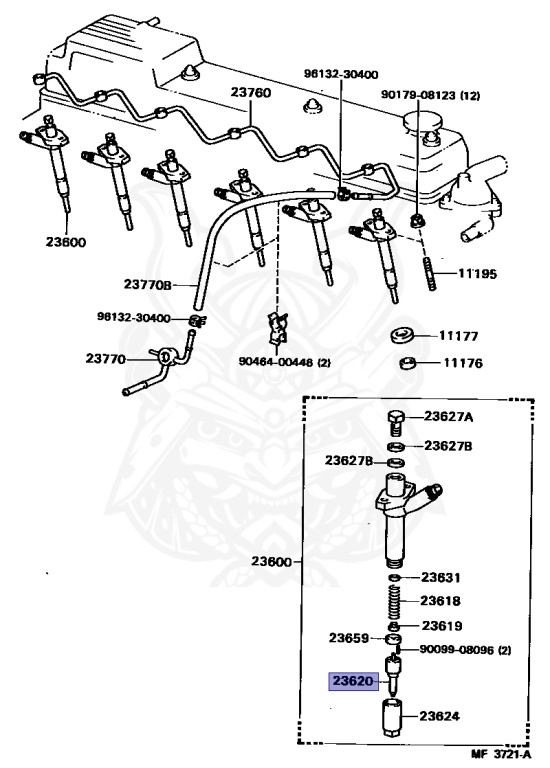 96132-30400
23760
90179-08123 (12)
23600
23770B
11195
96132-30400
11177
23770
90464-00448 (2)
11176
23627A
23627B
23627B
23600
23631
23618
23619
23659
90099-08096 (2)
23620
23624
MF 3721-A